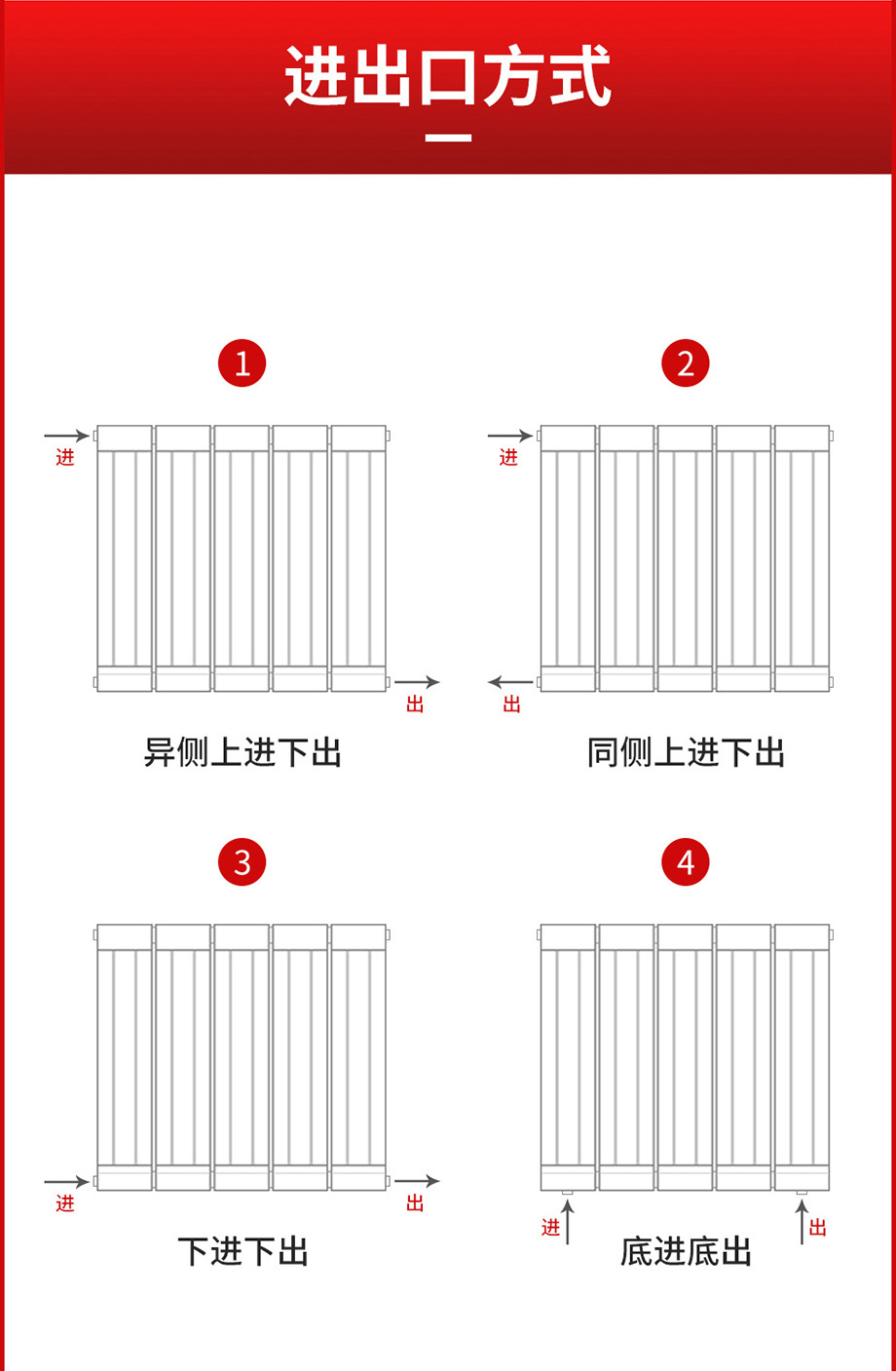 进出口方式

1

进

出

异侧上进下出

2

进

出

同侧上进下出

3

进

出

下进下出

4

进

出

底进底出